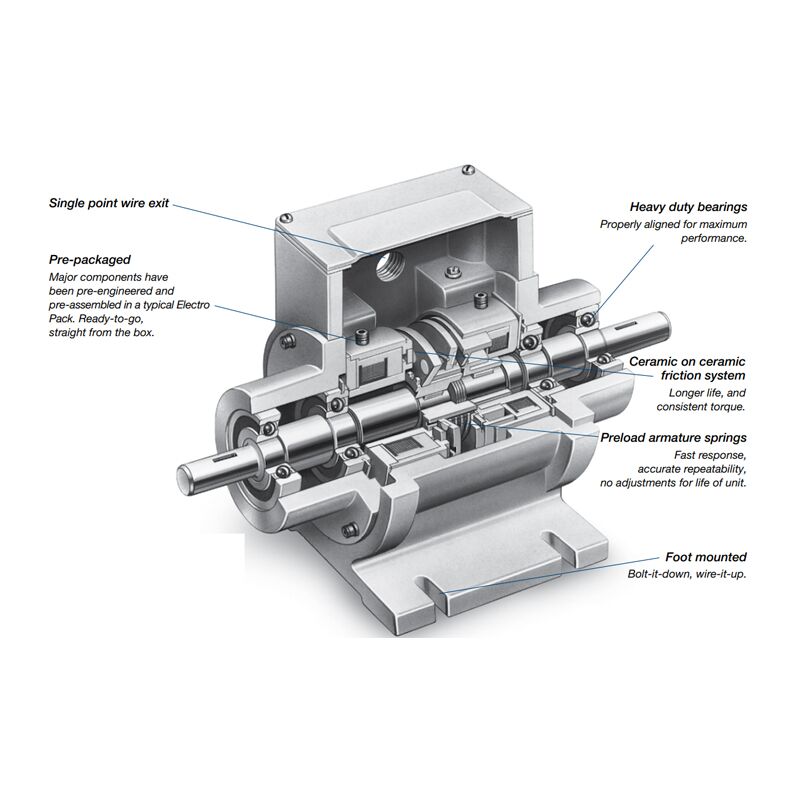 Single point wire exit

Pre-packaged
Major components have been pre-engineered and pre-assembled in a typical Electro Pack. Ready-to-go, straight from the box.

Heavy duty bearings
Properly aligned for maximum performance.

Ceramic on ceramic friction system
Longer life, and consistent torque.

Preload armature springs
Fast response, accurate repeatability, no adjustments for life of unit.

Foot mounted
Bolt-it-down, wire-it-up.